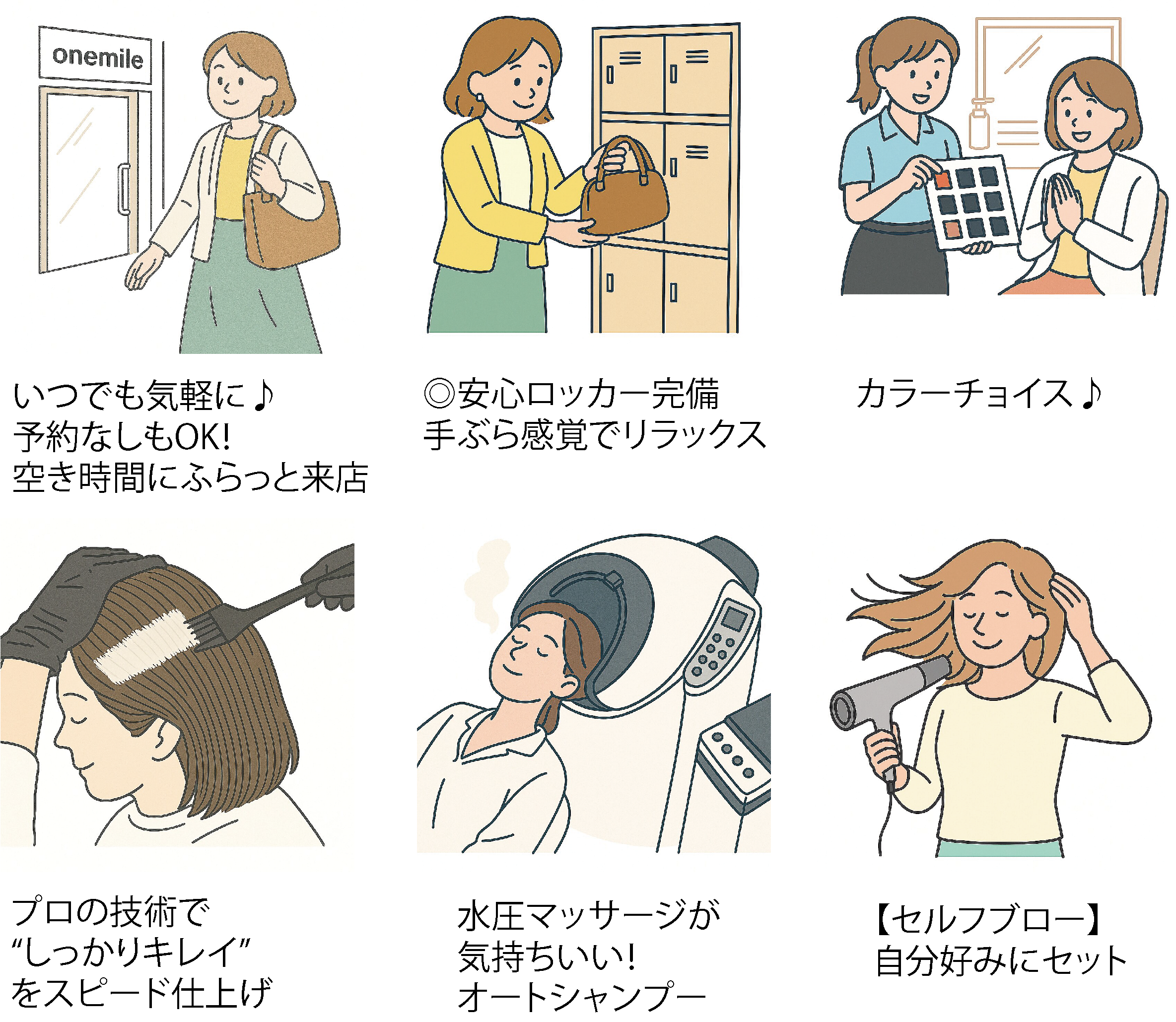 onemile

いつでも気軽に♪
予約なしもOK!
空き時間にふらっと来店

◎安心ロッカー完備
手ぶら感覚でリラックス

カラーチョイス♪

プロの技術で
“しっかりキレイ”
をスピード仕上げ

水圧マッサージが
気持ちいい!
オートシャンプー

【セルフブロー】
自分好みにセット